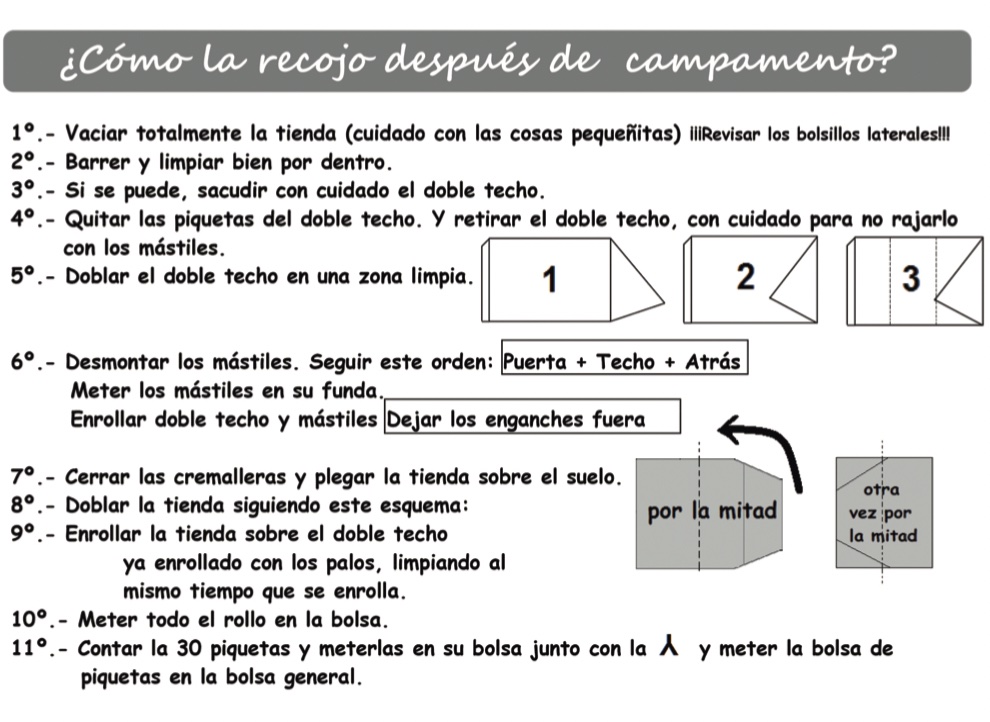 ¿Cómo la recojo después de campamento?

1º.- Vaciar totalmente la tienda (cuidado con las cosas pequeñitas) ¡¡¡Revisar los bolsillos laterales!!!
2º.- Barrer y limpiar bien por dentro.
3º.- Si se puede, sacudir con cuidado el doble techo.
4º.- Quitar las piquetas del doble techo. Y retirar el doble techo, con cuidado para no rajarlo con los mástiles.
5º.- Doblar el doble techo en una zona limpia.

1

2

3

6º.- Desmontar los mástiles. Seguir este orden: Puerta + Techo + Atrás
Meter los mástiles en su funda.
Enrollar doble techo y mástiles Dejar los enganches fuera

7º.- Cerrar las cremalleras y plegar la tienda sobre el suelo.
8º.- Doblar la tienda siguiendo este esquema:
9º.- Enrollar la tienda sobre el doble techo ya enrollado con los palos, limpiando al mismo tiempo que se enrolla.

por la mitad

otra vez por la mitad

10º.- Meter todo el rollo en la bolsa.
11º.- Contar la 30 piquetas y meterlas en su bolsa junto con la ⅄ y meter la bolsa de piquetas en la bolsa general.